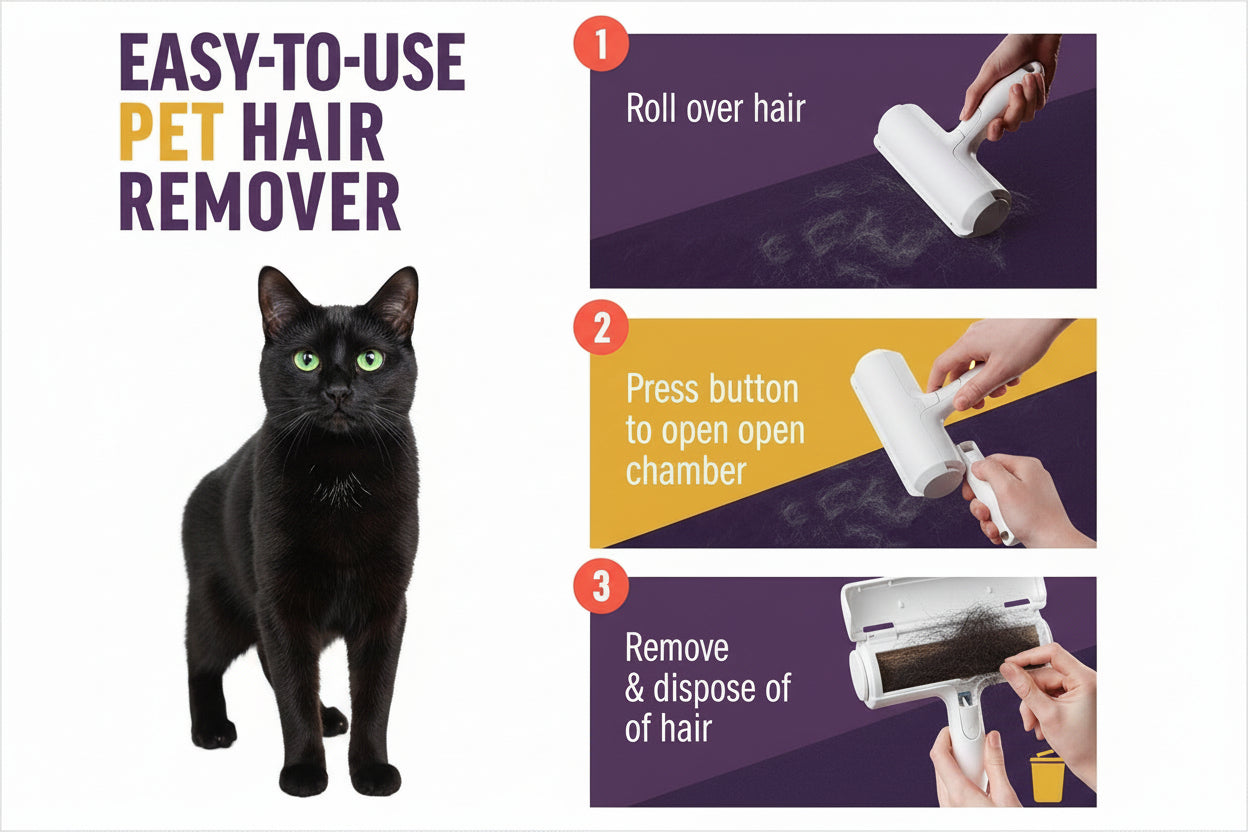 EASY-TO-USE PET HAIR REMOVER

1
Roll over hair

2
Press button to open open chamber

3
Remove & dispose of of hair